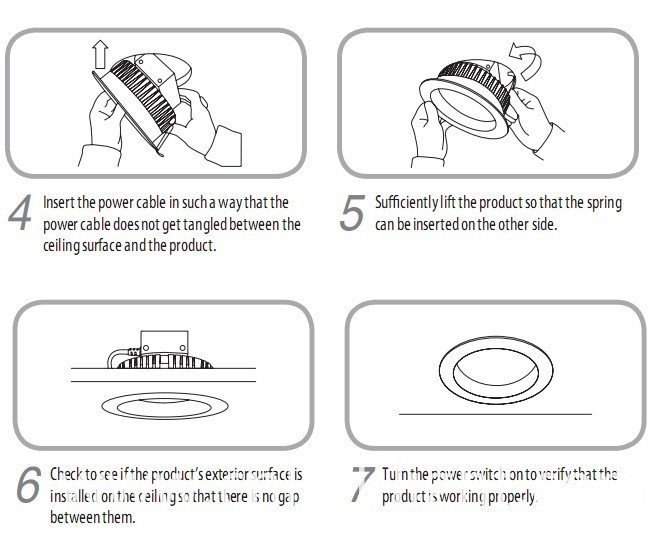 4 Insert the power cable in such a way that the power cable does not get tangled between the ceiling surface and the product.

5 Sufficiently lift the product so that the spring can be inserted on the other side.

6 Check to see if the product's exterior surface is installed on the ceiling so that there is no gap between them.

7 Turn the power switch on to verify that the product is working properly.